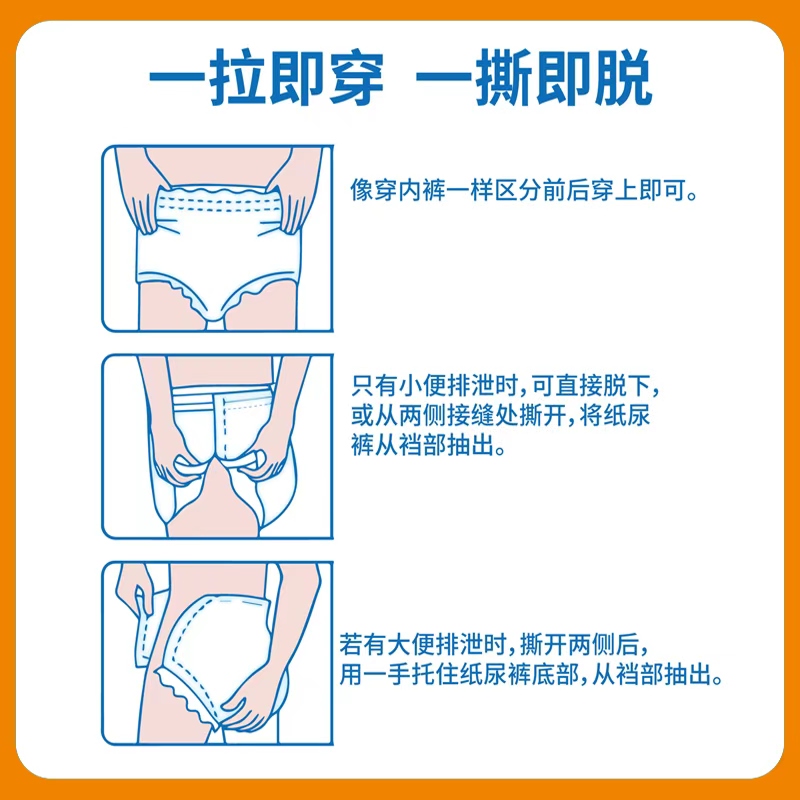 一拉即穿 一撕即脱

像穿内裤一样区分前后穿上即可。

只有小便排泄时,可直接脱下,或从两侧接缝处撕开,将纸尿裤从裆部抽出。

若有大便排泄时,撕开两侧后,用一手托住纸尿裤底部,从裆部抽出。