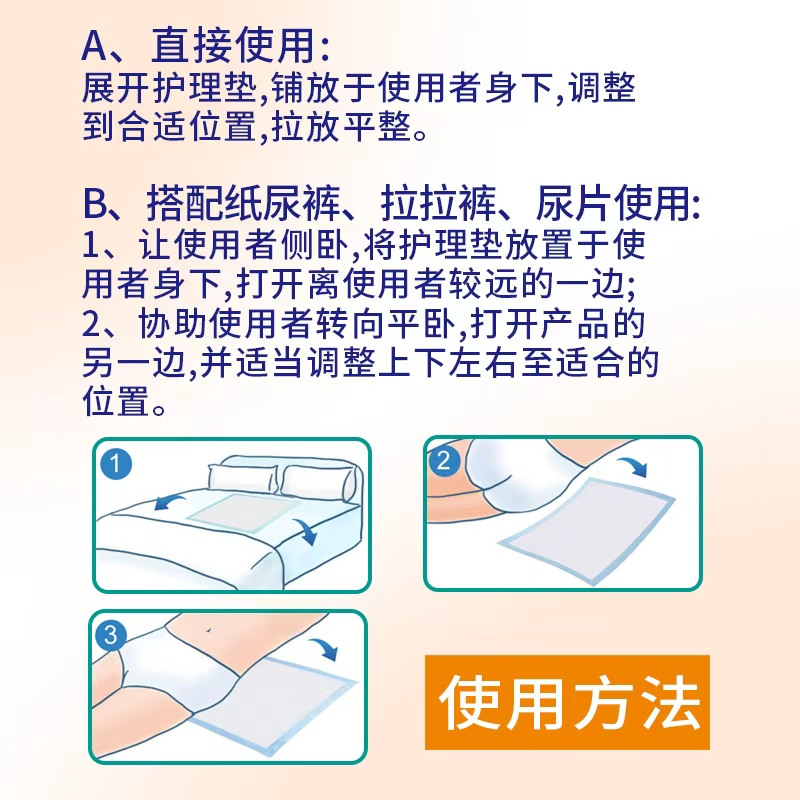 A、直接使用:
展开护理垫,铺放于使用者身下,调整到合适位置,拉放平整。

B、搭配纸尿裤、拉拉裤、尿片使用:
1、让使用者侧卧,将护理垫放置于使用者身下,打开离使用者较远的一边;
2、协助使用者转向平卧,打开产品的另一边,并适当调整上下左右至适合的位置。

1

2

3

使用方法